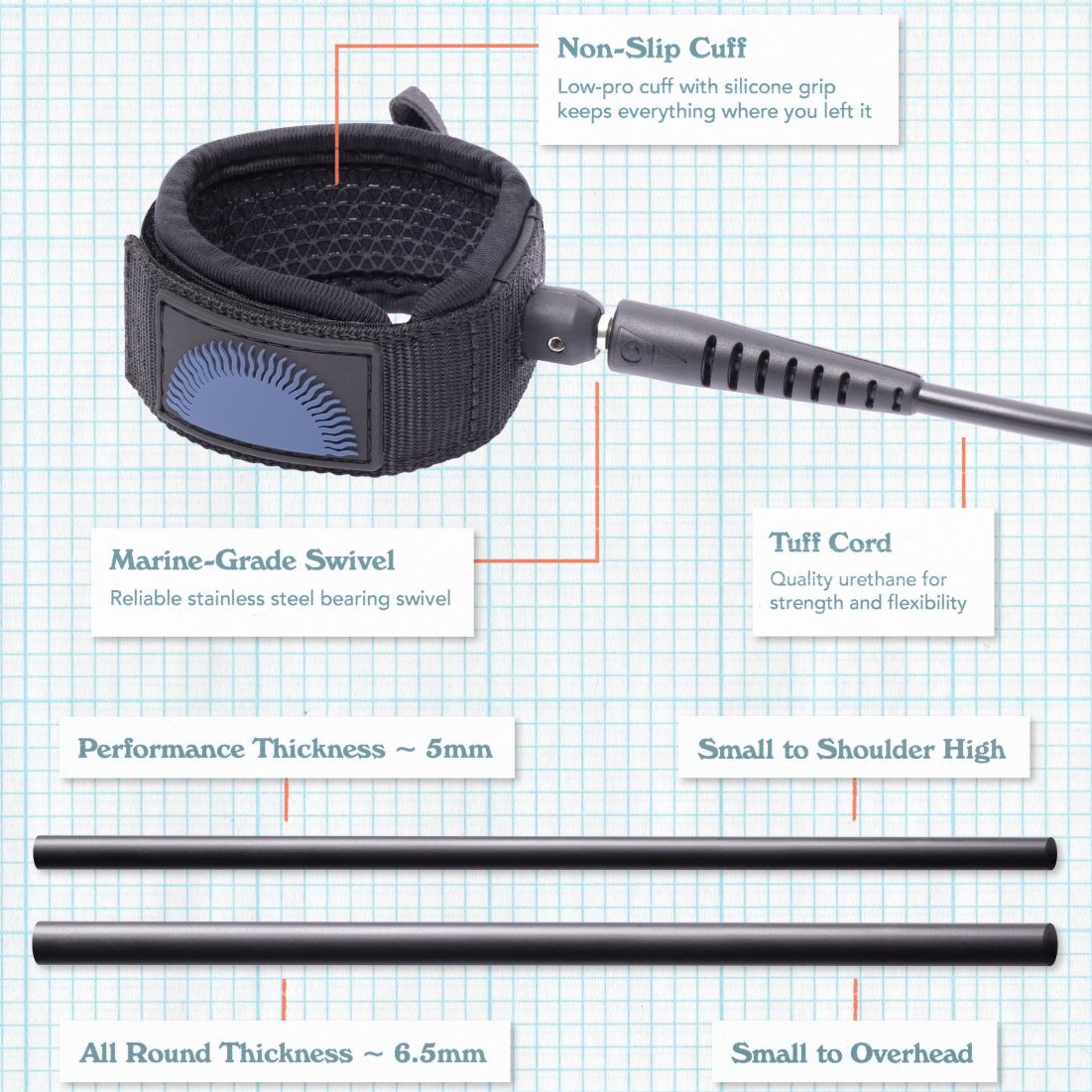 Non-Slip Cuff
Low-pro cuff with silicone grip keeps everything where you left it

Marine-Grade Swivel
Reliable stainless steel bearing swivel

Tuff Cord
Quality urethane for strength and flexibility

Performance Thickness ~ 5mm

Small to Shoulder High

All Round Thickness ~ 6.5mm

Small to Overhead